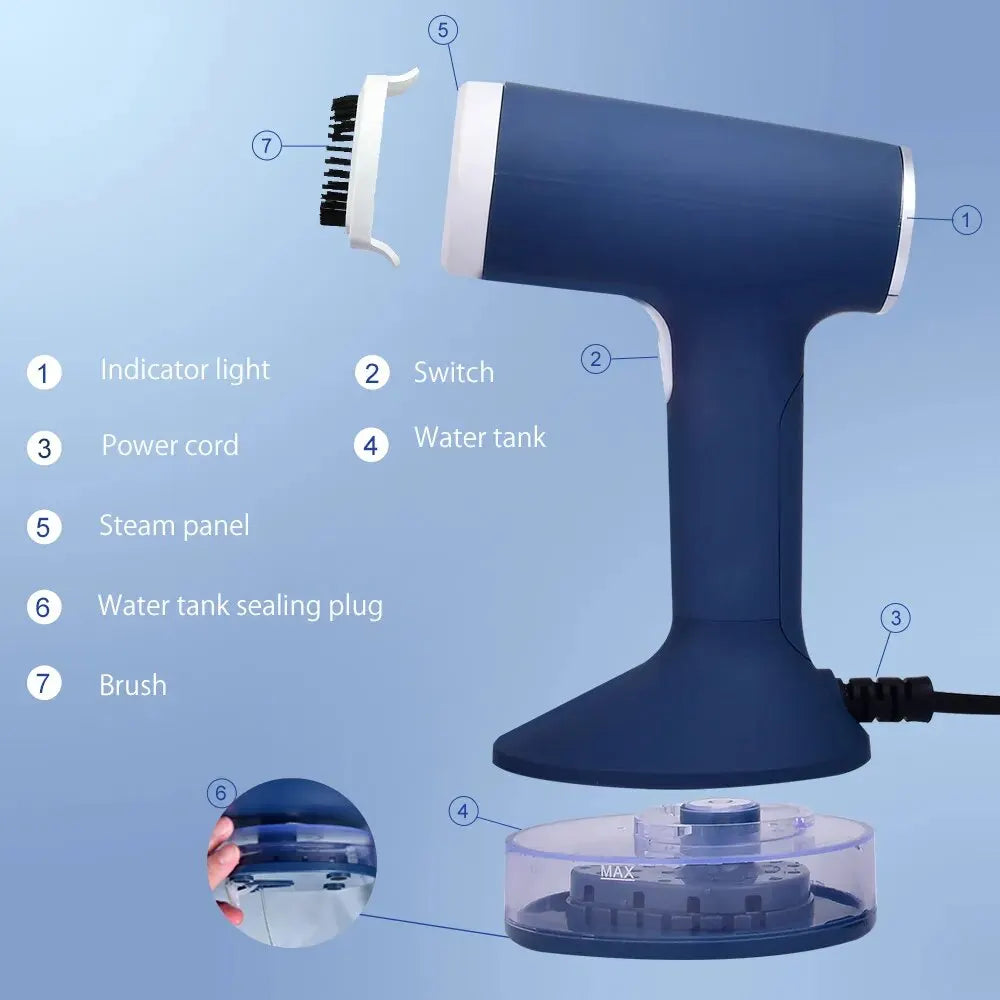 5

7

1

2

1 Indicator light
2 Switch
3 Power cord
4 Water tank
5 Steam panel
6 Water tank sealing plug
7 Brush

3

6

4

MAX